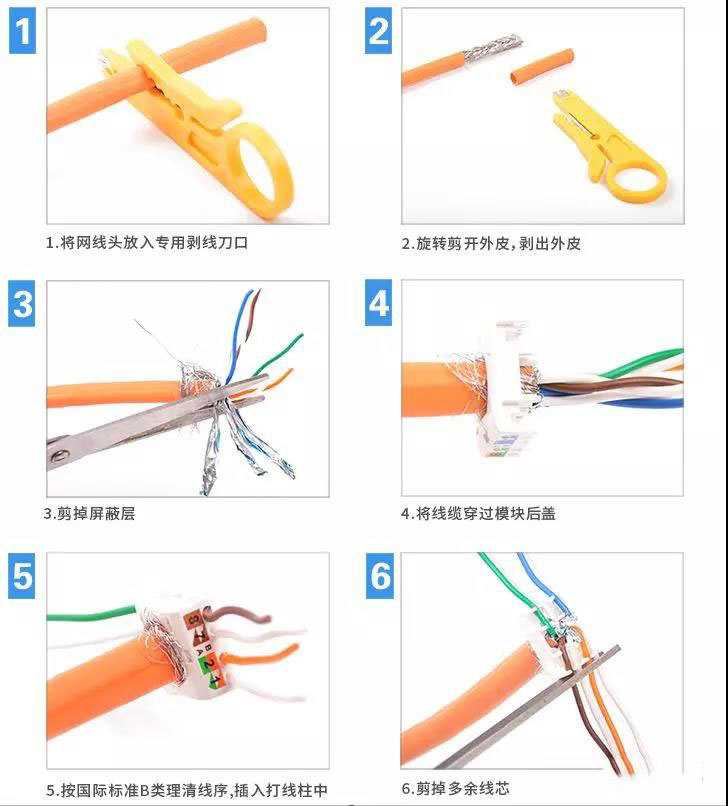 1

1.将网线头放入专用剥线刀口

2

2.旋转剪开外皮，剥出外皮

3

3.剪掉屏蔽层

4

4.将线缆穿过模块后盖

5

8 7 B A 2 1

5.按国际标准B类理清线序，插入打线柱中

6

6.剪掉多余线芯