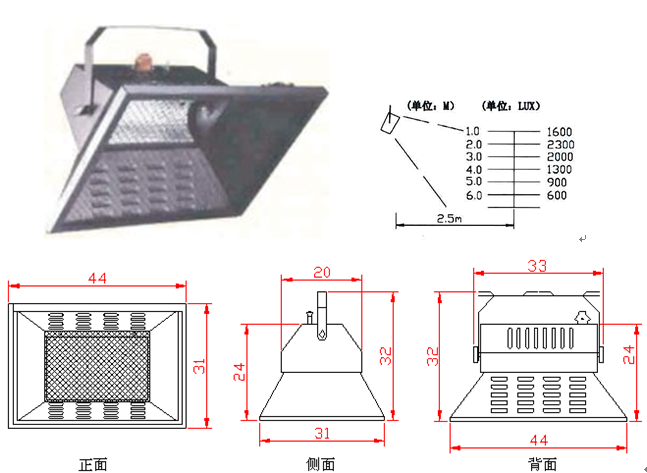 (单位：M)　(单位：LUX)

| | |
|---|---|
| 1.0 | 1600 |
| 2.0 | 2300 |
| 3.0 | 2000 |
| 4.0 | 1300 |
| 5.0 | 900 |
| 6.0 | 600 |

2.5m

44
31
正面

20
24
32
31
侧面

33
32
24
44
背面