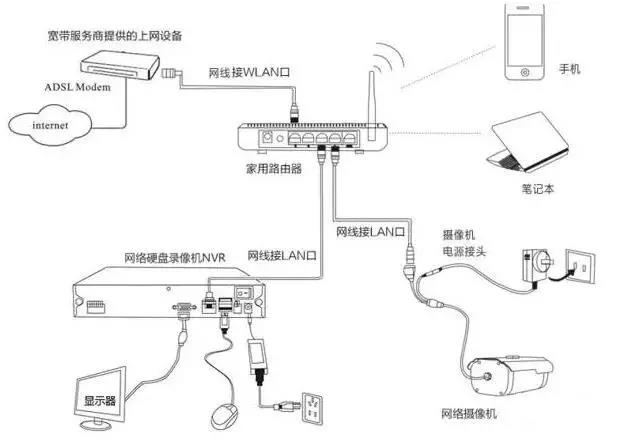 宽带服务商提供的上网设备

ADSL Modem

internet

网线接WLAN口

手机

家用路由器

笔记本

网线接LAN口

摄像机
电源接头

网络硬盘录像机NVR

网线接LAN口

显示器

网络摄像机