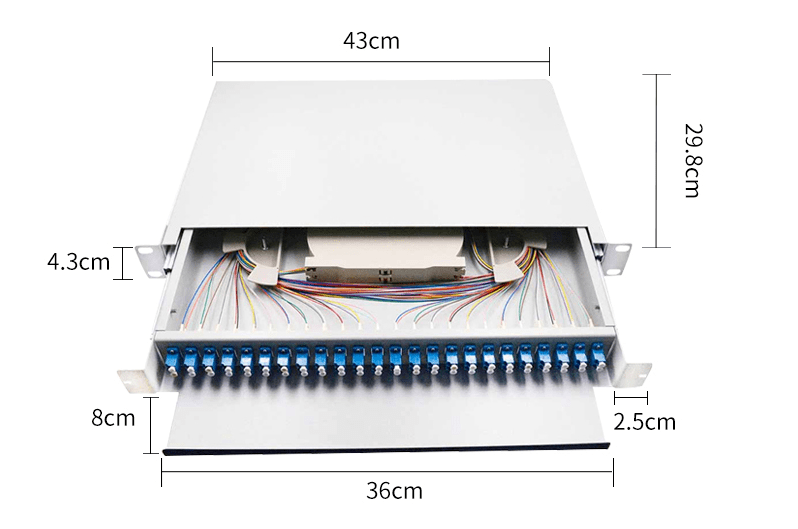 43cm

29.8cm

4.3cm

8cm

2.5cm

36cm